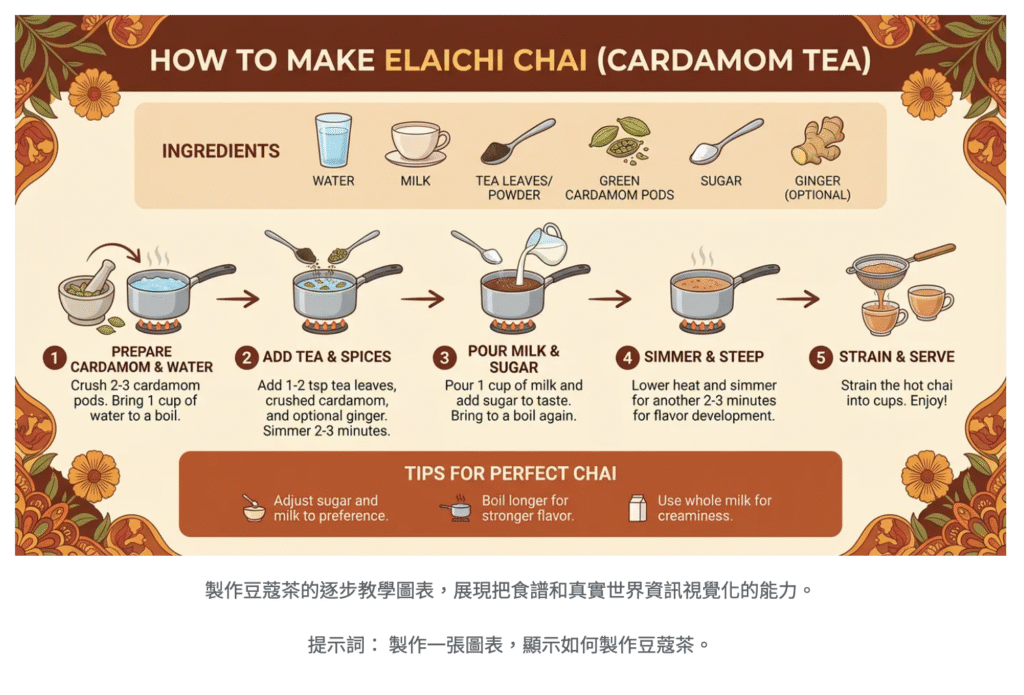 HOW TO MAKE ELAICHI CHAI (CARDAMOM TEA)

INGREDIENTS

WATER

MILK

TEA LEAVES/ POWDER

GREEN CARDAMOM PODS

SUGAR

GINGER (OPTIONAL)

1 PREPARE CARDAMOM & WATER
Crush 2-3 cardamom pods. Bring 1 cup of water to a boil.

2 ADD TEA & SPICES
Add 1-2 tsp tea leaves, crushed cardamom, and optional ginger. Simmer 2-3 minutes.

3 POUR MILK & SUGAR
Pour 1 cup of milk and add sugar to taste. Bring to a boil again.

4 SIMMER & STEEP
Lower heat and simmer for another 2-3 minutes for flavor development.

5 STRAIN & SERVE
Strain the hot chai into cups. Enjoy!

TIPS FOR PERFECT CHAI

Adjust sugar and milk to preference.

Boil longer for stronger flavor.

Use whole milk for creaminess.

製作豆蔻茶的逐步教學圖表，展現把食譜和真實世界資訊視覺化的能力。

提示詞： 製作一張圖表，顯示如何製作豆蔻茶。